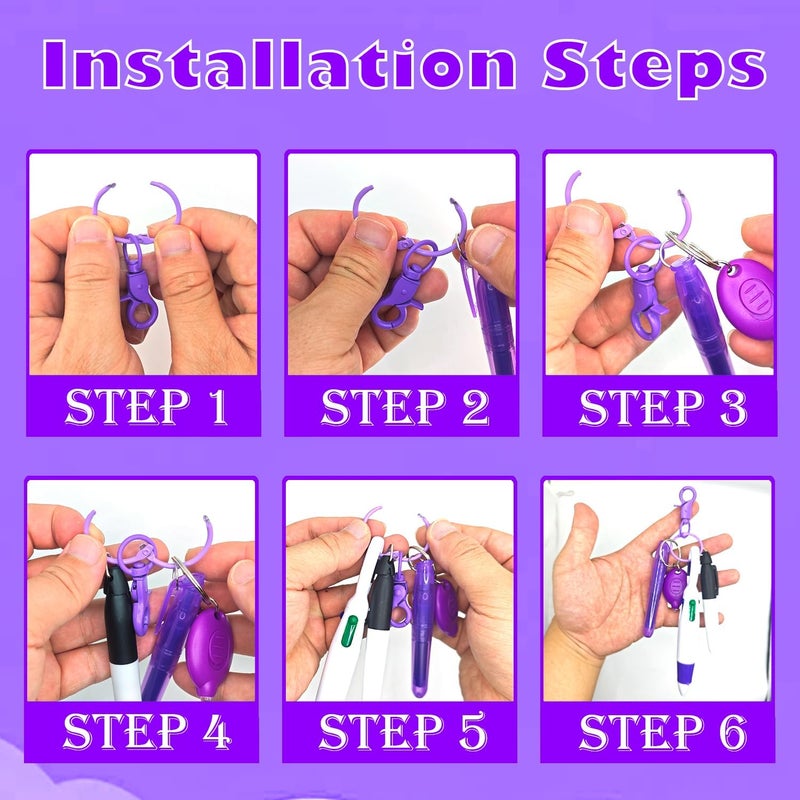 Installation Steps

STEP 1

STEP 2

STEP 3

STEP 4

STEP 5

STEP 6